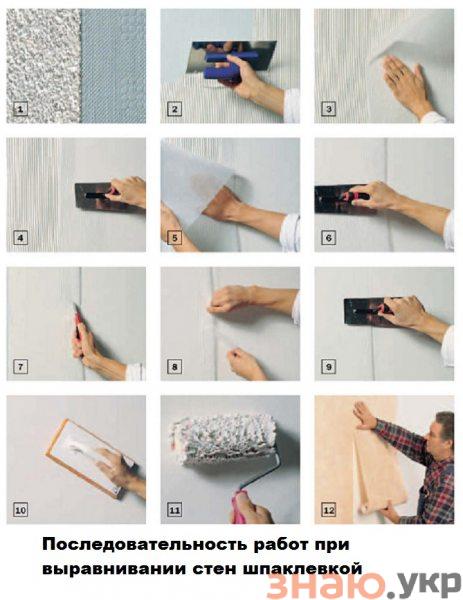 1

2

3

4

5

6

7

8

9

10

11

12

Последовательность работ при выравнивании стен шпаклевкой

знаю.укр